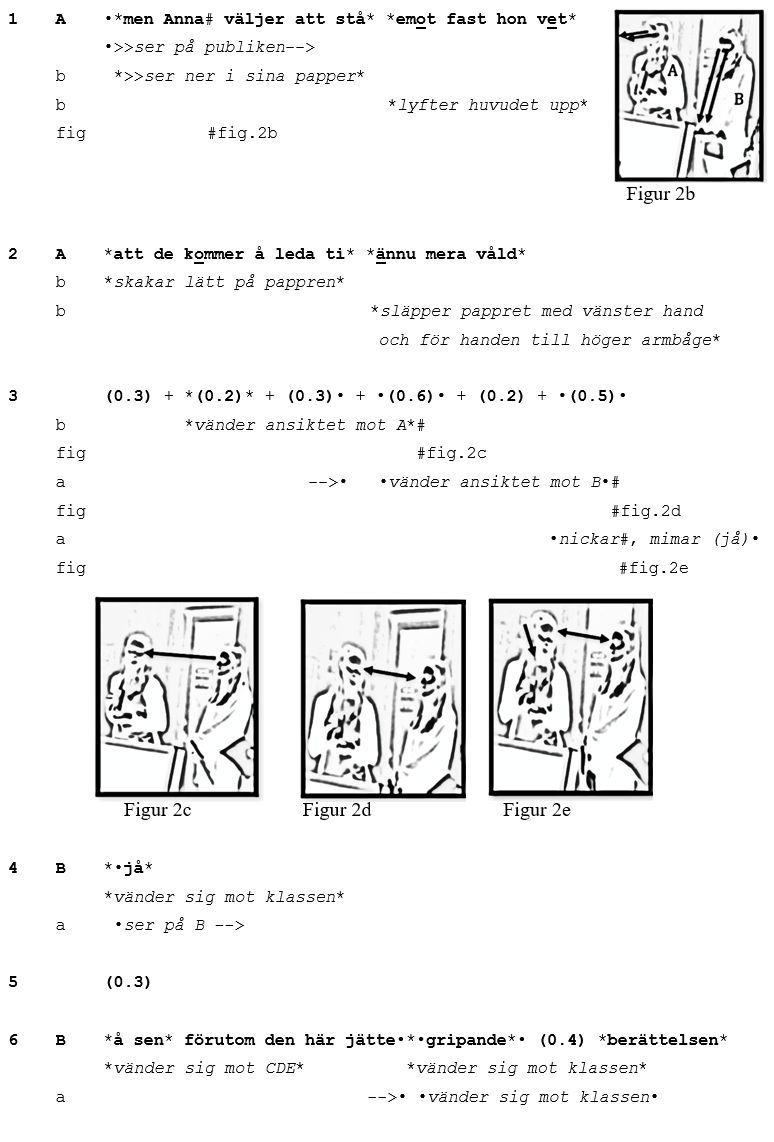 1 A •*men Anna# väljer att stå* *emot fast hon vet*
•>>ser på publiken-->
b *>>ser ner i sina papper*
b *lyfter huvudet upp*
fig #fig.2b

A
B
Figur 2b

2 A *att de kommer å leda ti* *ännu mera våld*
b *skakar lätt på pappren*
b *släpper pappret med vänster hand och för handen till höger armbåge*

3 (0.3) + *(0.2)* + (0.3)• + •(0.6)• + (0.2) + •(0.5)•
b *vänder ansiktet mot A*#
fig #fig.2c
a -->• •vänder ansiktet mot B•#
fig #fig.2d
a •nickar#, mimar (jå)•
fig #fig.2e

Figur 2c Figur 2d Figur 2e

4 B *•jå*
*vänder sig mot klassen*
a •ser på B -->

5 (0.3)

6 B *å sen* förutom den här jätte•*•gripande*• (0.4) *berättelsen*
*vänder sig mot CDE* *vänder sig mot klassen*
a -->• •vänder sig mot klassen•